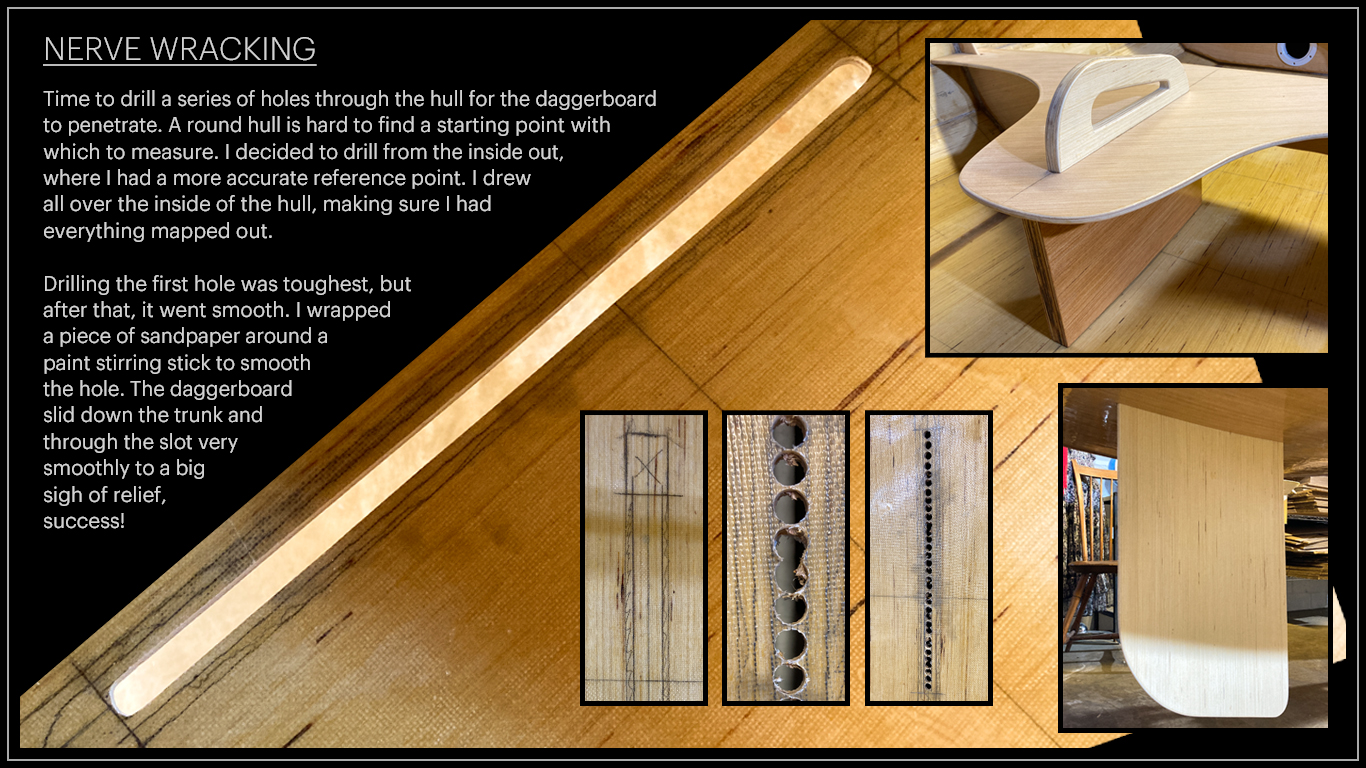 NERVE WRACKING

Time to drill a series of holes through the hull for the daggerboard to penetrate. A round hull is hard to find a starting point with which to measure. I decided to drill from the inside out, where I had a more accurate reference point. I drew all over the inside of the hull, making sure I had everything mapped out.

Drilling the first hole was toughest, but after that, it went smooth. I wrapped a piece of sandpaper around a paint stirring stick to smooth the hole. The daggerboard slid down the trunk and through the slot very smoothly to a big sigh of relief, success!